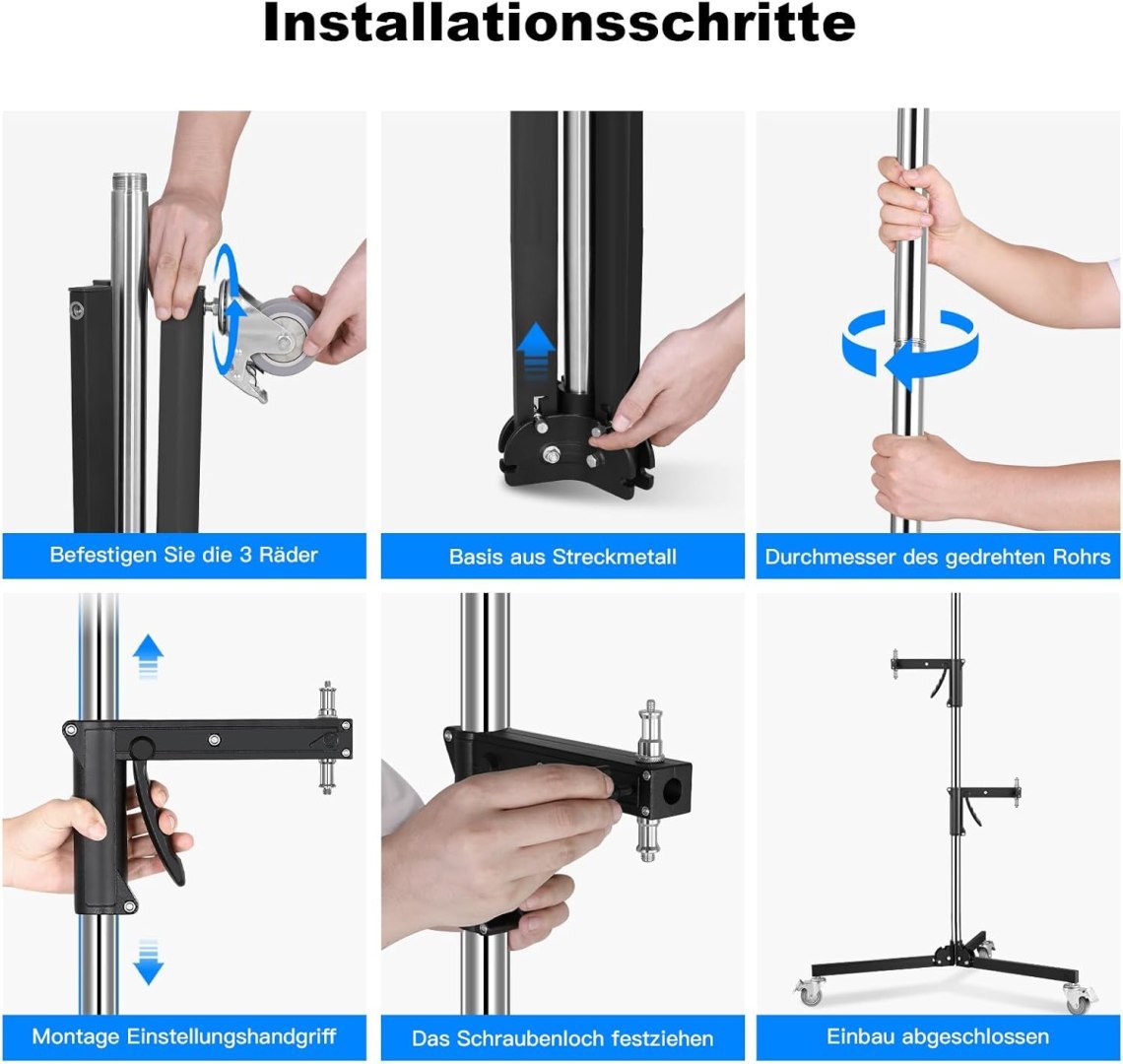 Installationsschritte

Befestigen Sie die 3 Räder

Basis aus Streckmetall

Durchmesser des gedrehten Rohrs

Montage Einstellungshandgriff

Das Schraubenloch festziehen

Einbau abgeschlossen